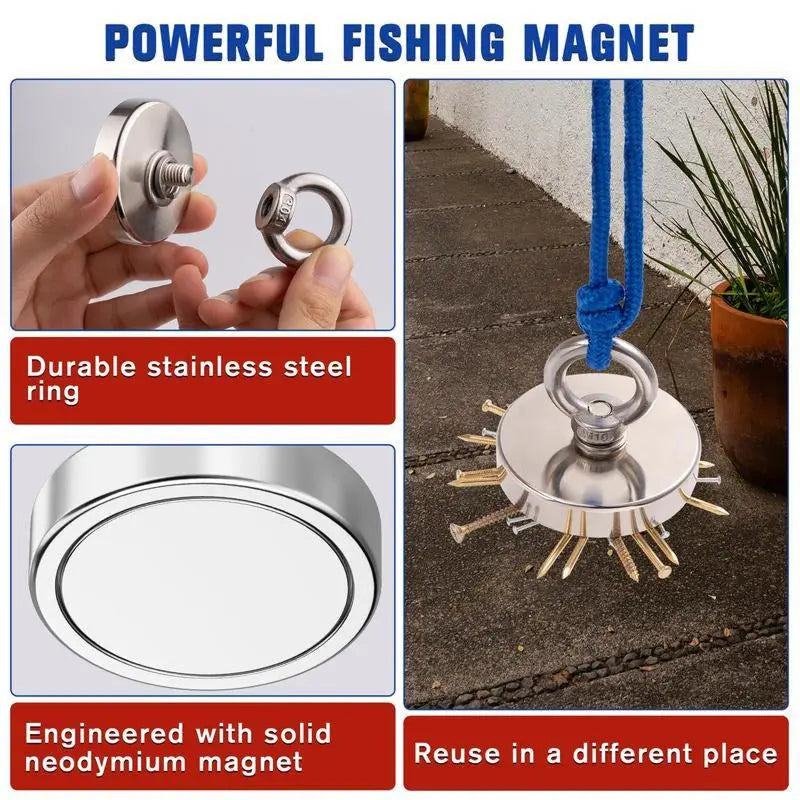 POWERFUL FISHING MAGNET

Durable stainless steel ring

Engineered with solid neodymium magnet

Reuse in a different place