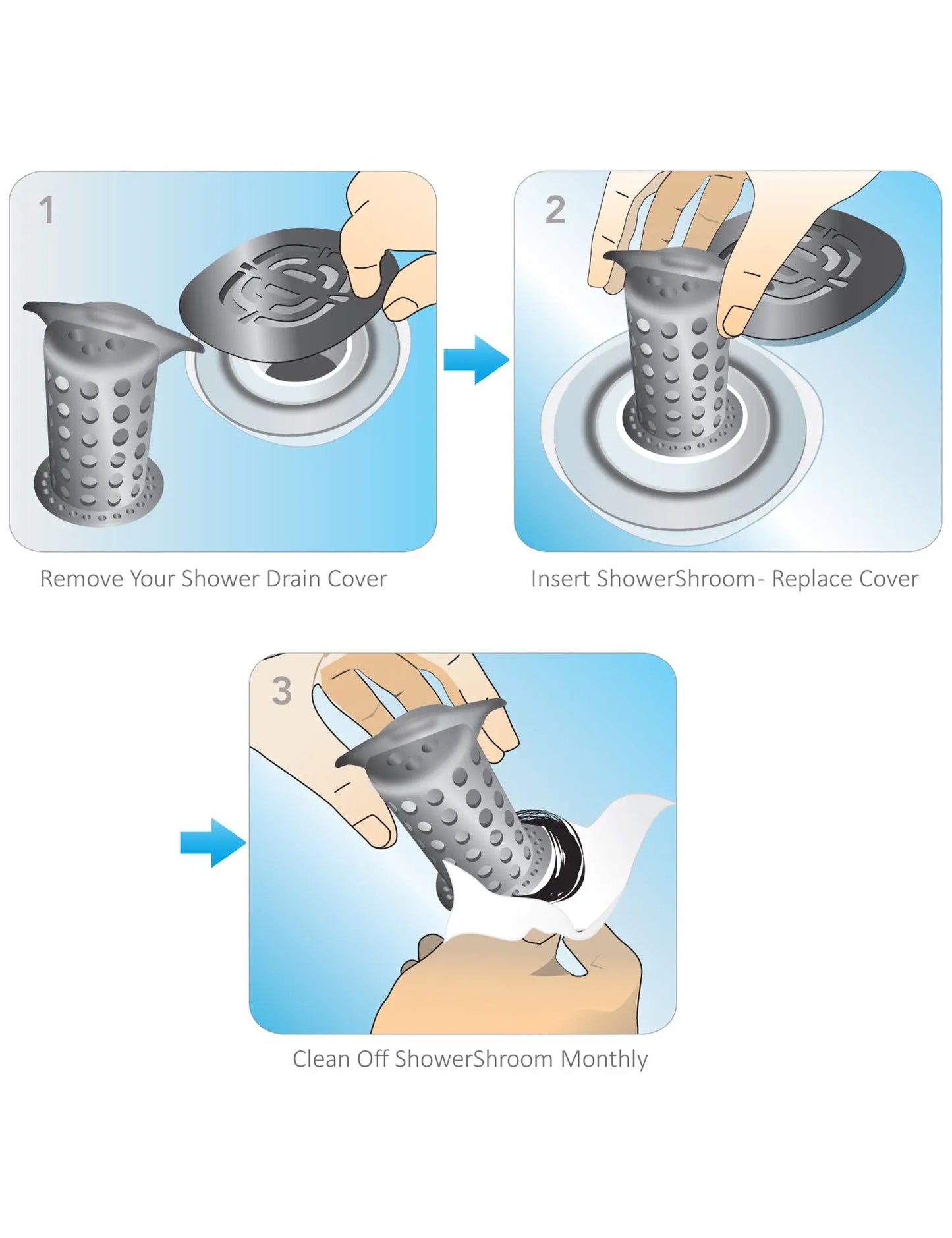 1

Remove Your Shower Drain Cover

2

Insert ShowerShroom- Replace Cover

3

Clean Off ShowerShroom Monthly